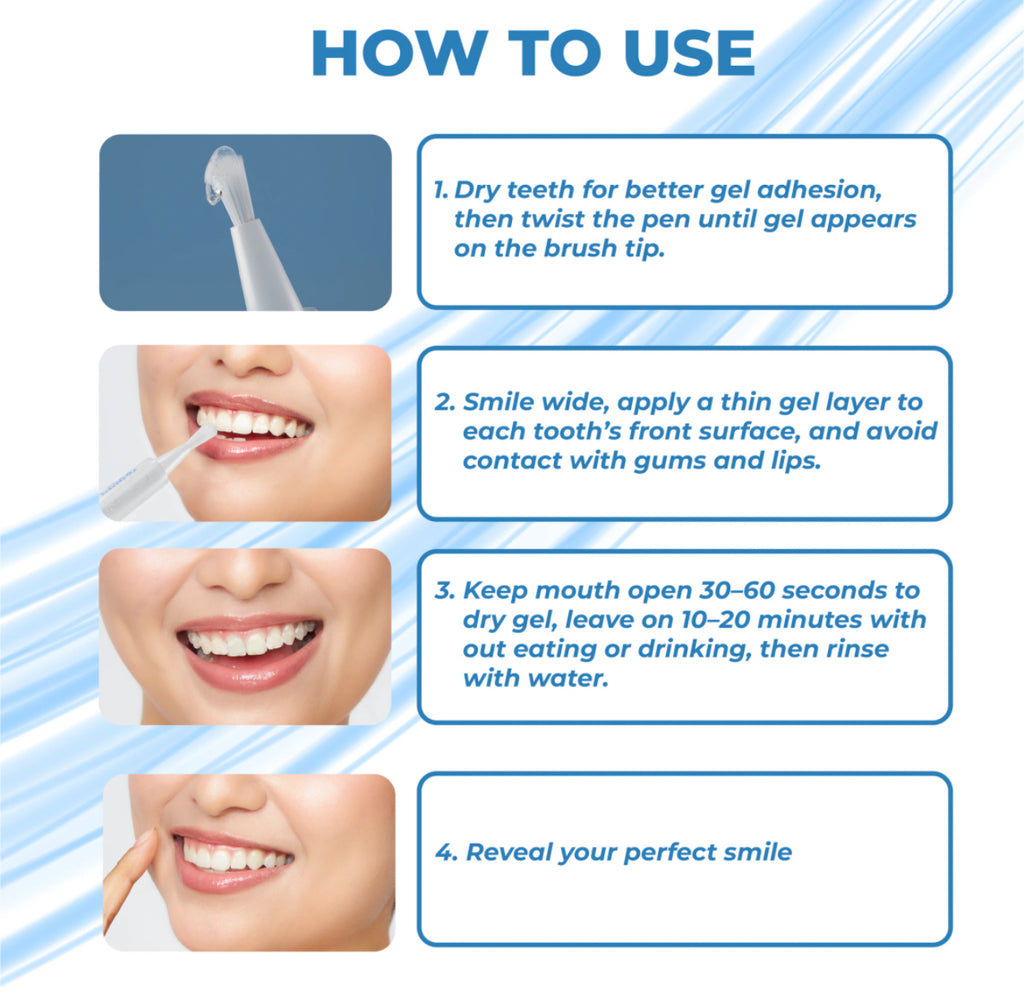 HOW TO USE

1. Dry teeth for better gel adhesion, then twist the pen until gel appears on the brush tip.

2. Smile wide, apply a thin gel layer to each tooth's front surface, and avoid contact with gums and lips.

3. Keep mouth open 30–60 seconds to dry gel, leave on 10–20 minutes with out eating or drinking, then rinse with water.

4. Reveal your perfect smile